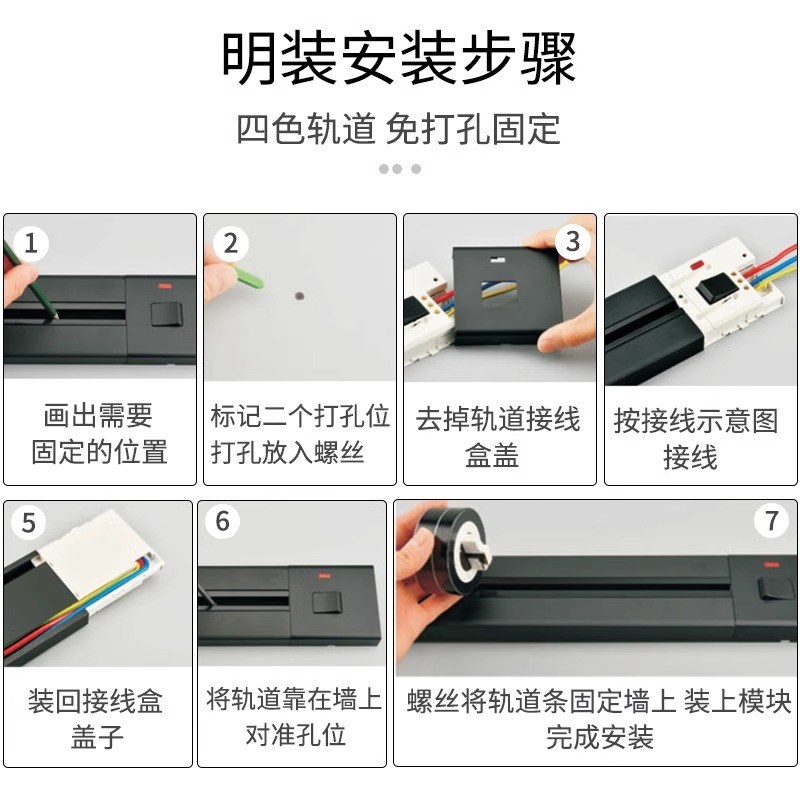 明装安装步骤

四色轨道 免打孔固定

1

画出需要固定的位置

2

标记二个打孔位打孔放入螺丝

3

去掉轨道接线盒盖

按接线示意图接线

5

装回接线盒盖子

6

将轨道靠在墙上对准孔位

7

螺丝将轨道条固定墙上 装上模块完成安装