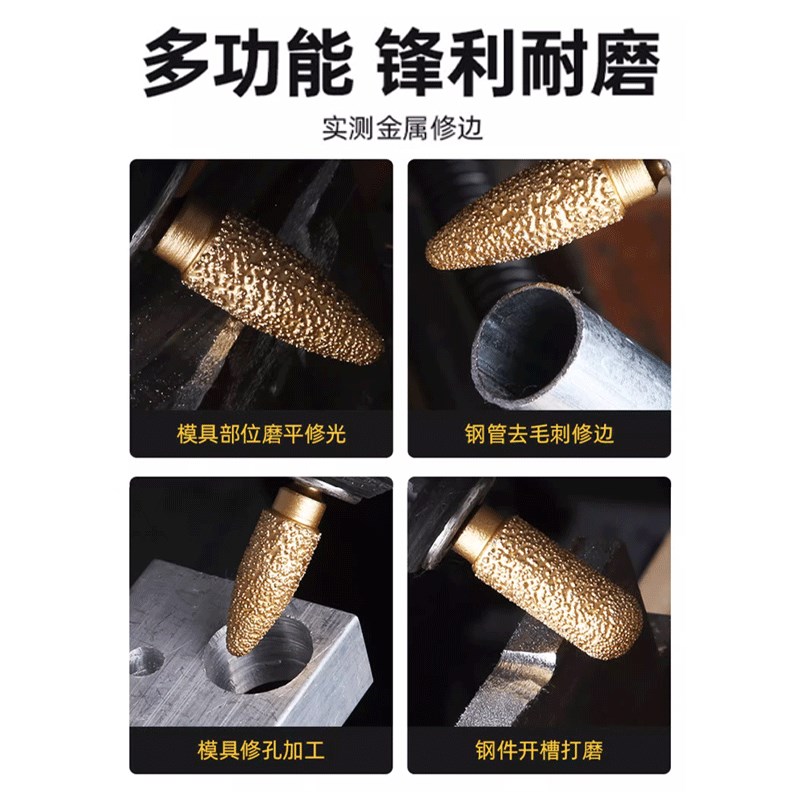 多功能 锋利耐磨

实测金属修边

模具部位磨平修光

钢管去毛刺修边

模具修孔加工

钢件开槽打磨