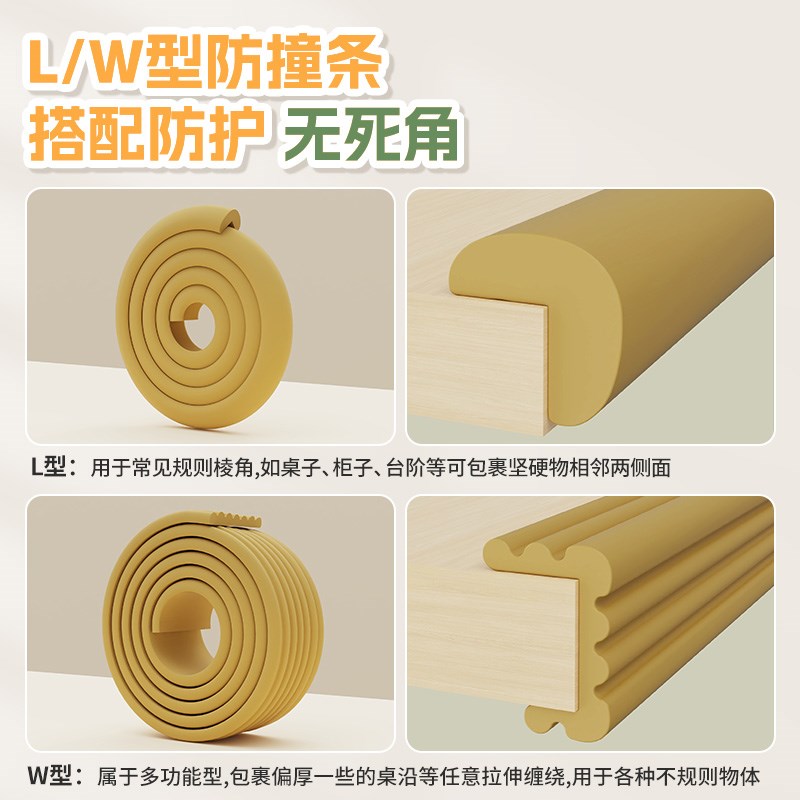 L/W型防撞条
搭配防护 无死角

L型：用于常见规则棱角,如桌子、柜子、台阶等可包裹坚硬物相邻两侧面

W型：属于多功能型,包裹偏厚一些的桌沿等任意拉伸缠绕,用于各种不规则物体