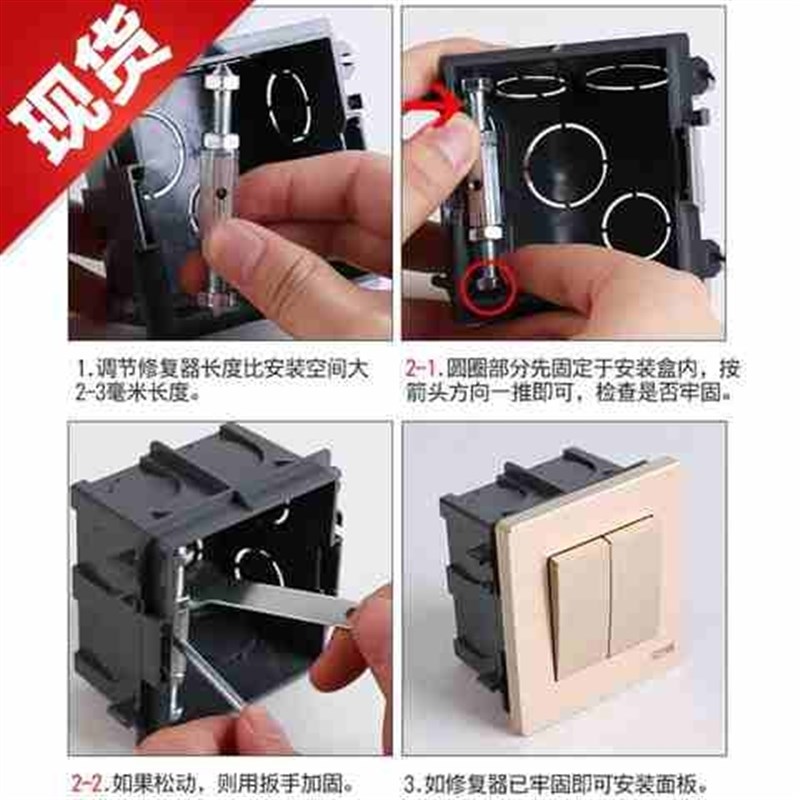 现货

1.调节修复器长度比安装空间大2-3毫米长度。

2-1.圆圈部分先固定于安装盒内，按箭头方向一推即可，检查是否牢固。

2-2.如果松动，则用扳手加固。

3.如修复器已牢固即可安装面板。