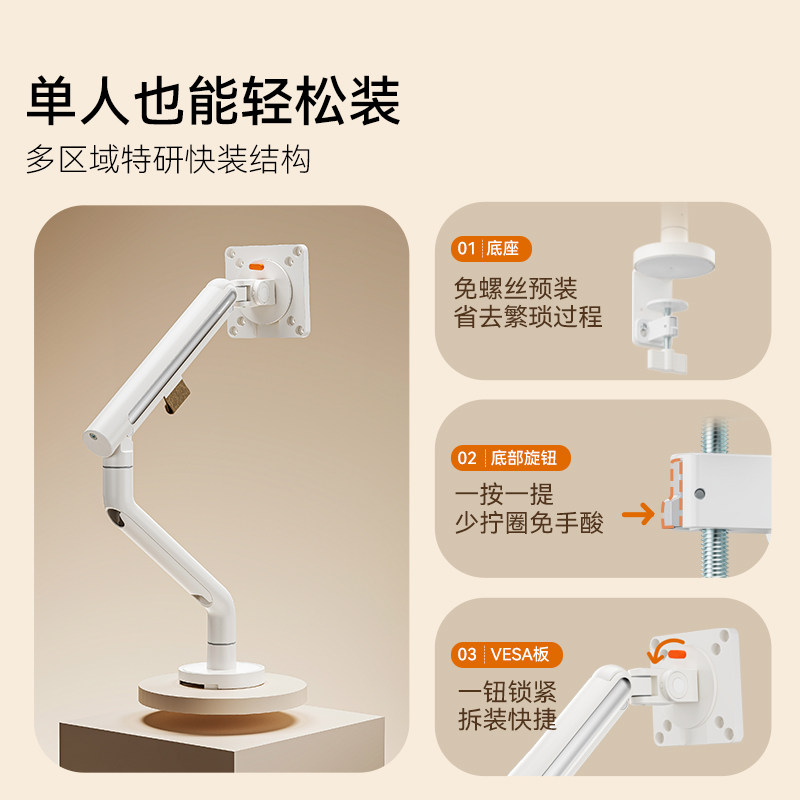 单人也能轻松装

多区域特研快装结构

01 底座

免螺丝预装
省去繁琐过程

02 底部旋钮

一按一提
少拧圈免手酸

03 VESA板

一钮锁紧
拆装快捷