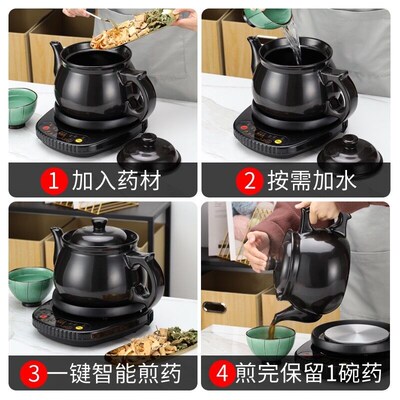 1 加入药材

2 按需加水

3 一键智能煎药

4 煎完保留1碗药