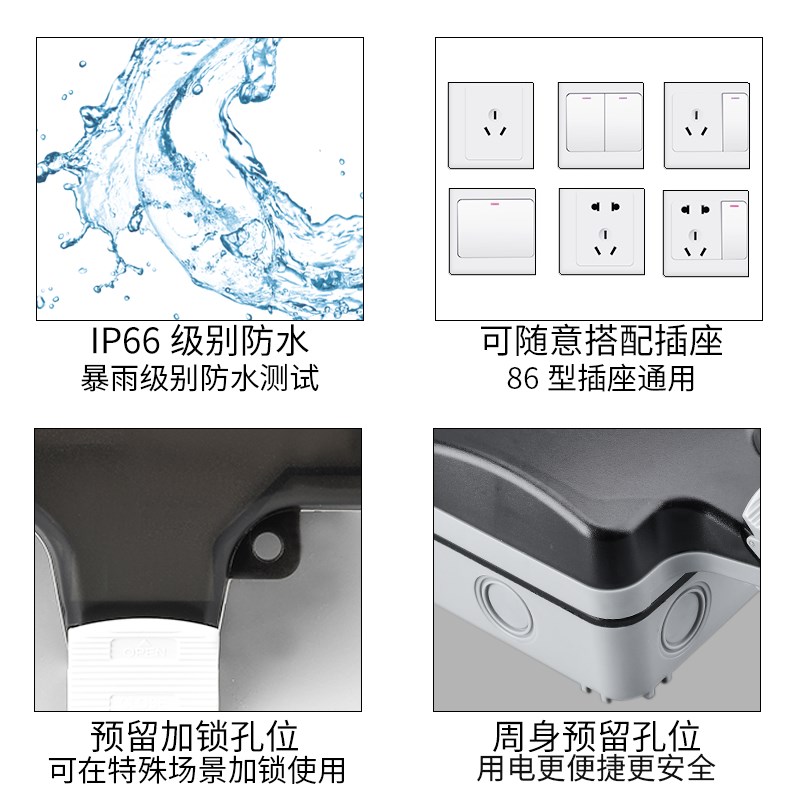 IP66 级别防水
暴雨级别防水测试

可随意搭配插座
86 型插座通用

OPEN

预留加锁孔位
可在特殊场景加锁使用

周身预留孔位
用电更便捷更安全