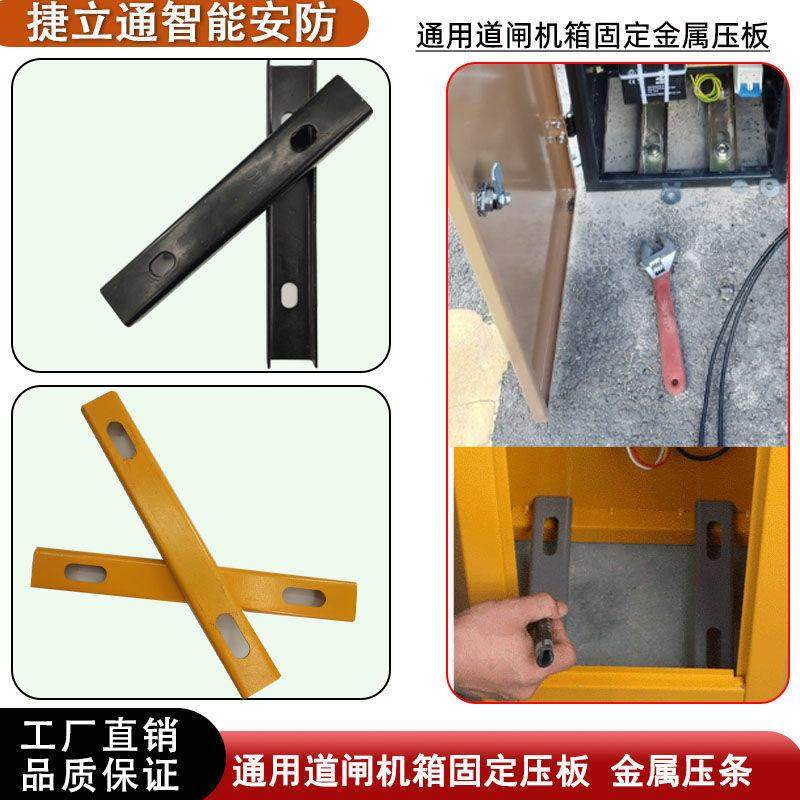 捷立通智能安防

通用道闸机箱固定金属压板

工厂直销
品质保证

通用道闸机箱固定压板 金属压条