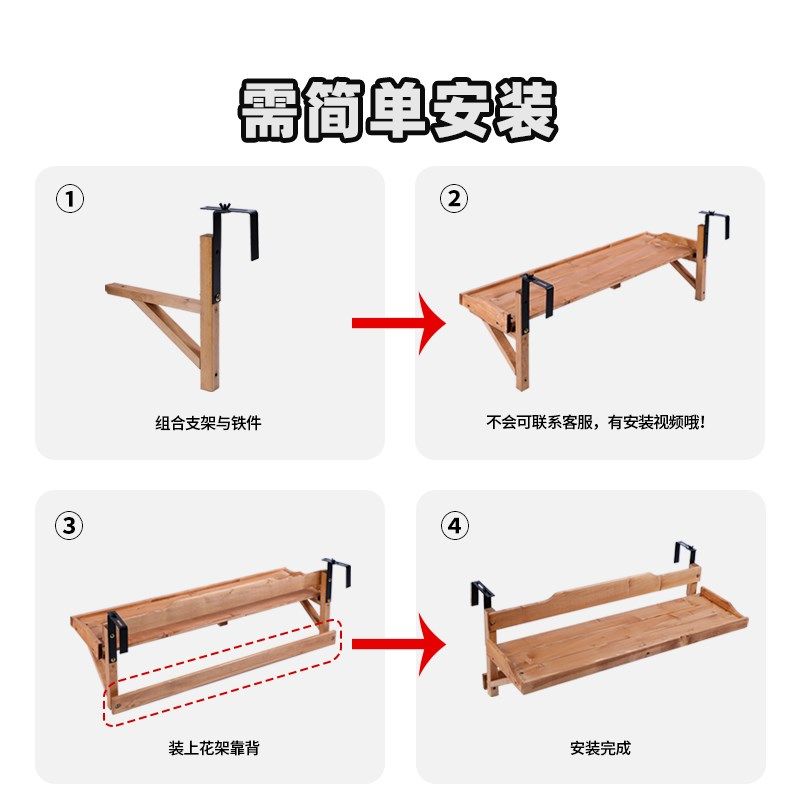 需简单安装

①
组合支架与铁件

②
不会可联系客服，有安装视频哦！

③
装上花架靠背

④
安装完成