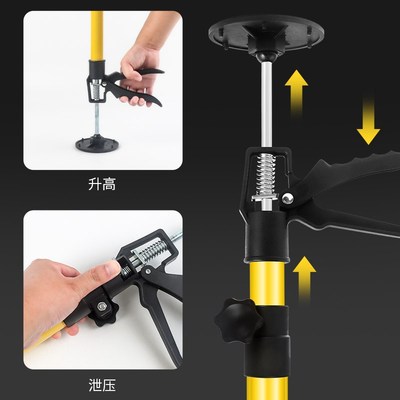 升高

泄压