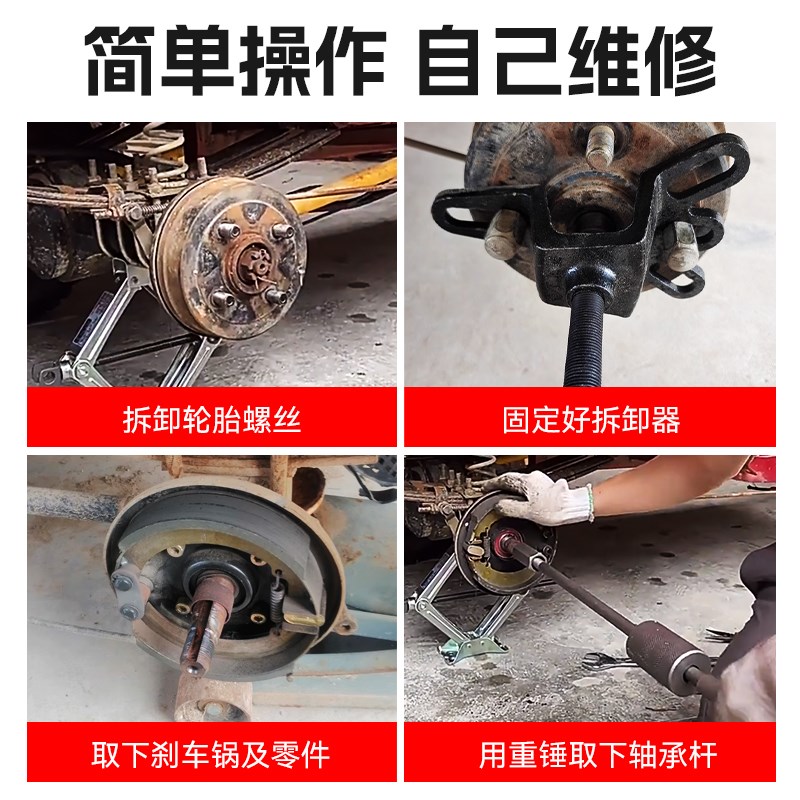 简单操作 自己维修

拆卸轮胎螺丝

固定好拆卸器

取下刹车锅及零件

用重锤取下轴承杆