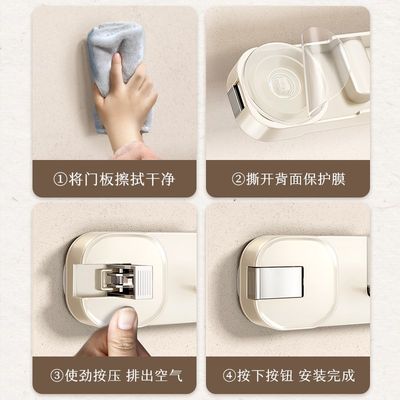 ①将门板擦拭干净

②撕开背面保护膜

③使劲按压 排出空气

④按下按钮 安装完成