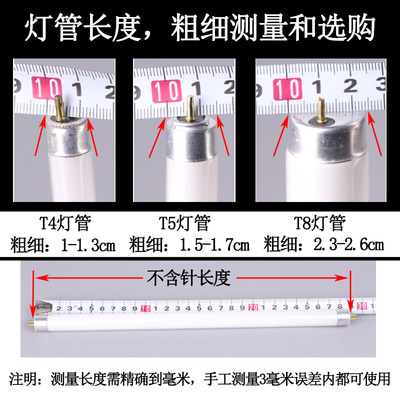 灯管长度，粗细测量和选购

9 10 1 2

9 10 1 2

9 10 1 2 3

T4灯管
粗细：1-1.3cm

T5灯管
粗细：1.5-1.7cm

T8灯管
粗细：2.3-2.6cm

不含针长度

2 3 4 5 6 7 8 9 10 1 2 3 4 5 6 7 8 9 20 1 2 3 4 5 6 7 8 9 30 1

注明：测量长度需精确到毫米，手工测量3毫米误差内都可使用