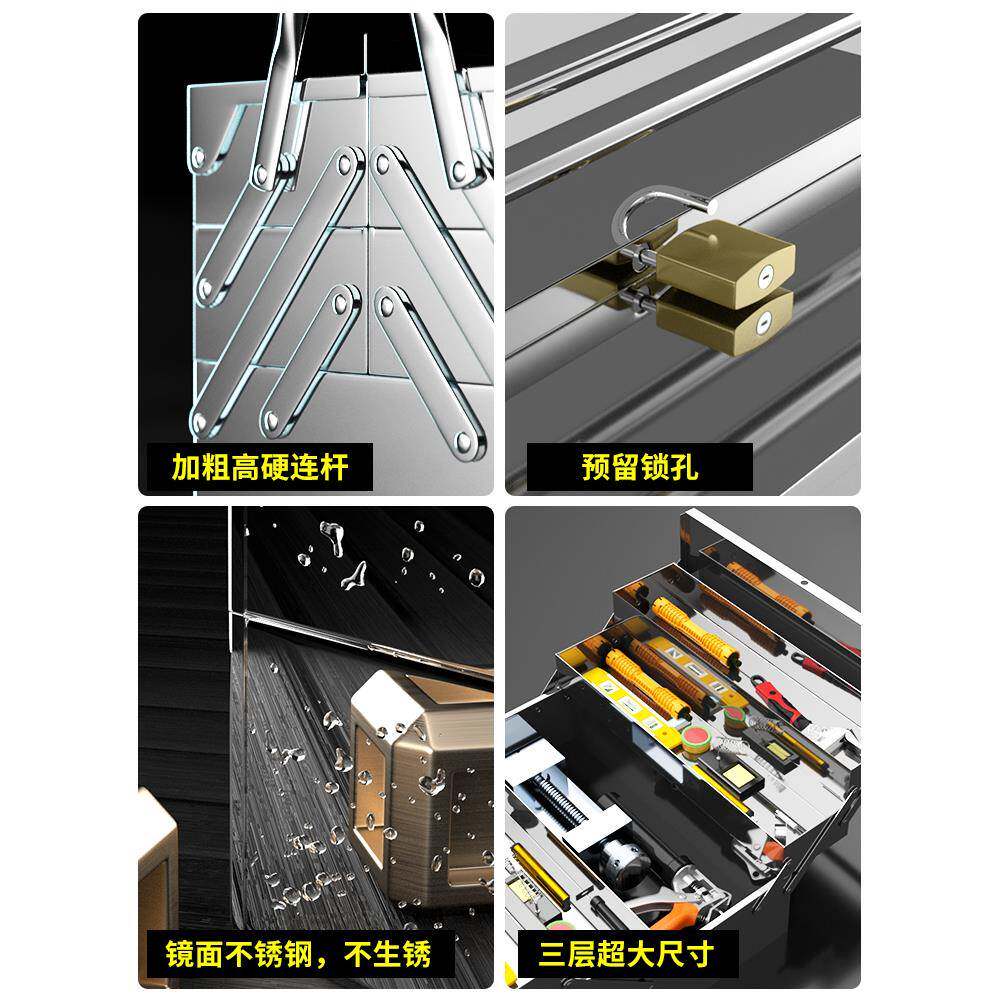 加粗高硬连杆

预留锁孔

镜面不锈钢，不生锈

三层超大尺寸