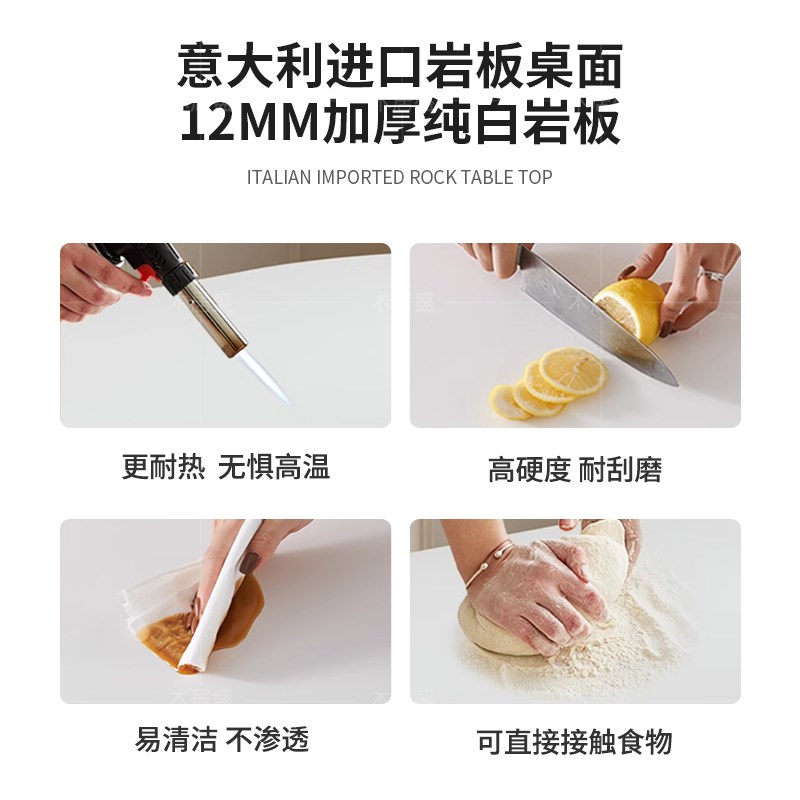 意大利进口岩板桌面
12MM加厚纯白岩板

ITALIAN IMPORTED ROCK TABLE TOP

更耐热 无惧高温

高硬度 耐刮磨

易清洁 不渗透

可直接接触食物