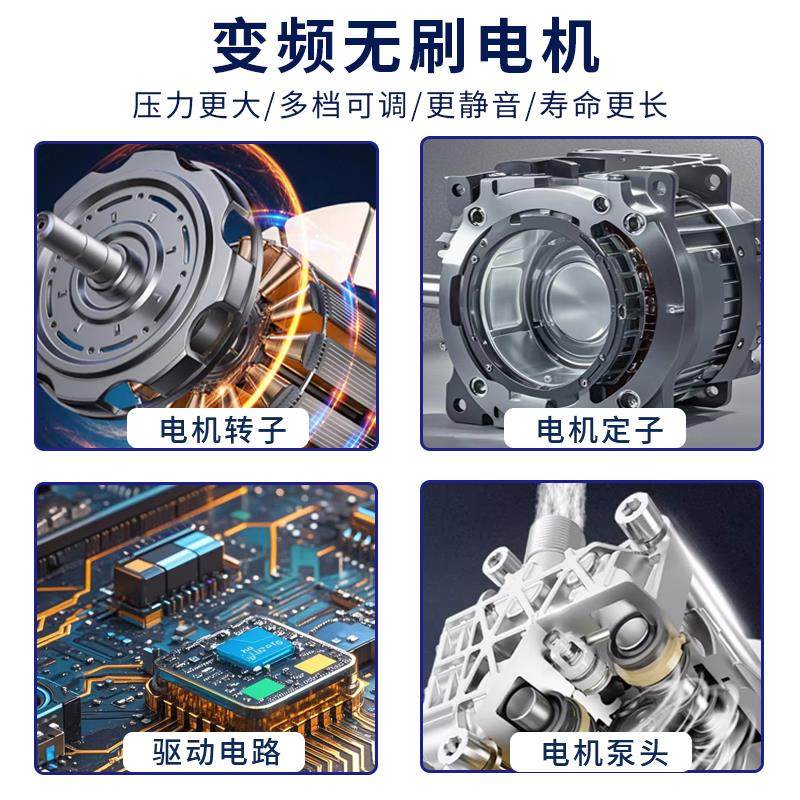 变频无刷电机

压力更大/多档可调/更静音/寿命更长

电机转子

电机定子

驱动电路

电机泵头