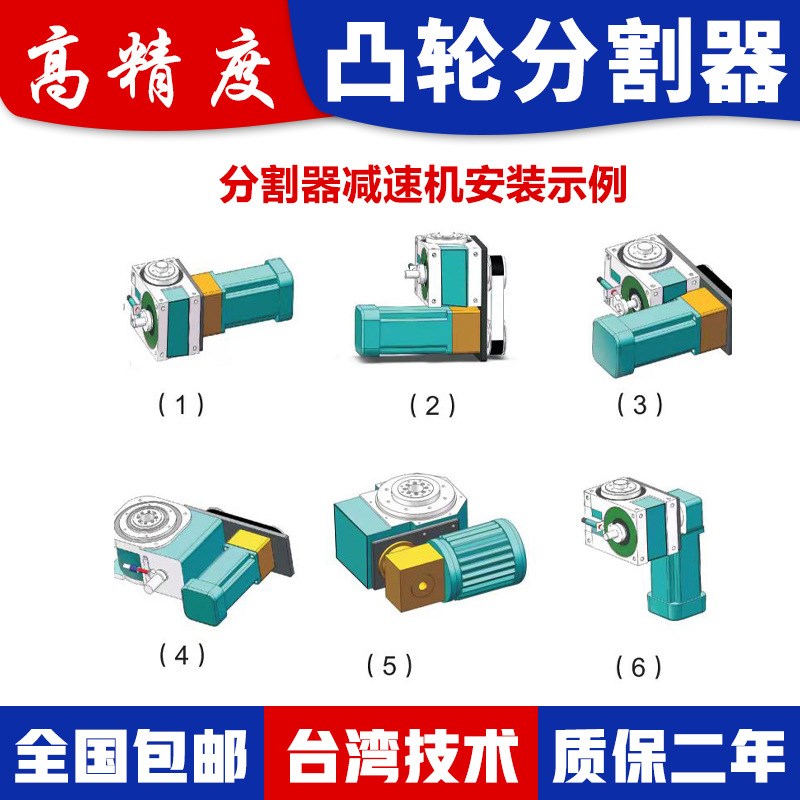 高精度 凸轮分割器

分割器减速机安装示例

(1) (2) (3)

(4) (5) (6)

全国包邮 台湾技术 质保二年