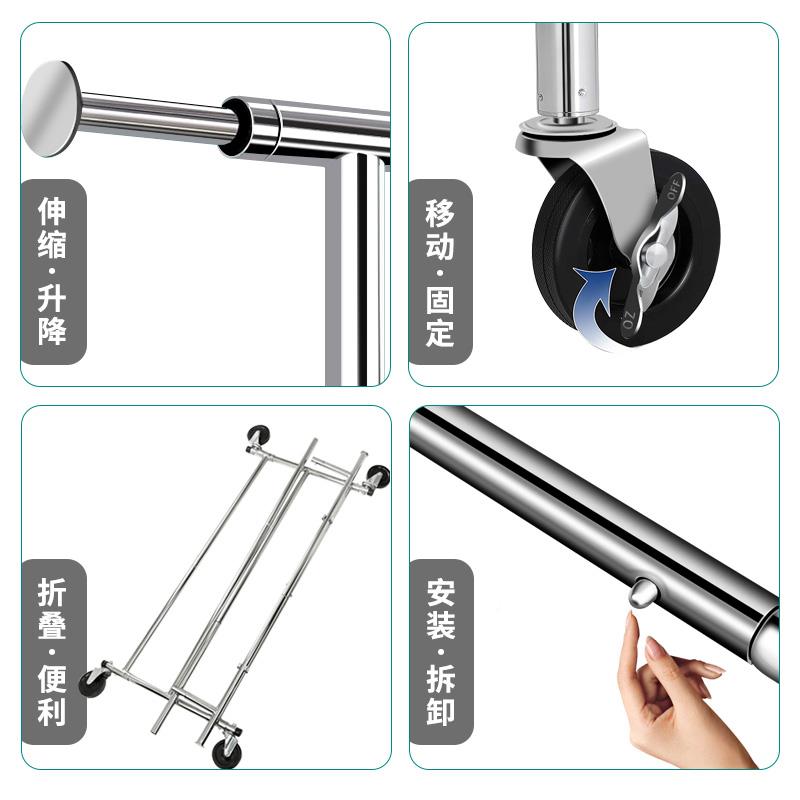 伸缩·升降

移动·固定

OFF

ON

折叠·便利

安装·拆卸