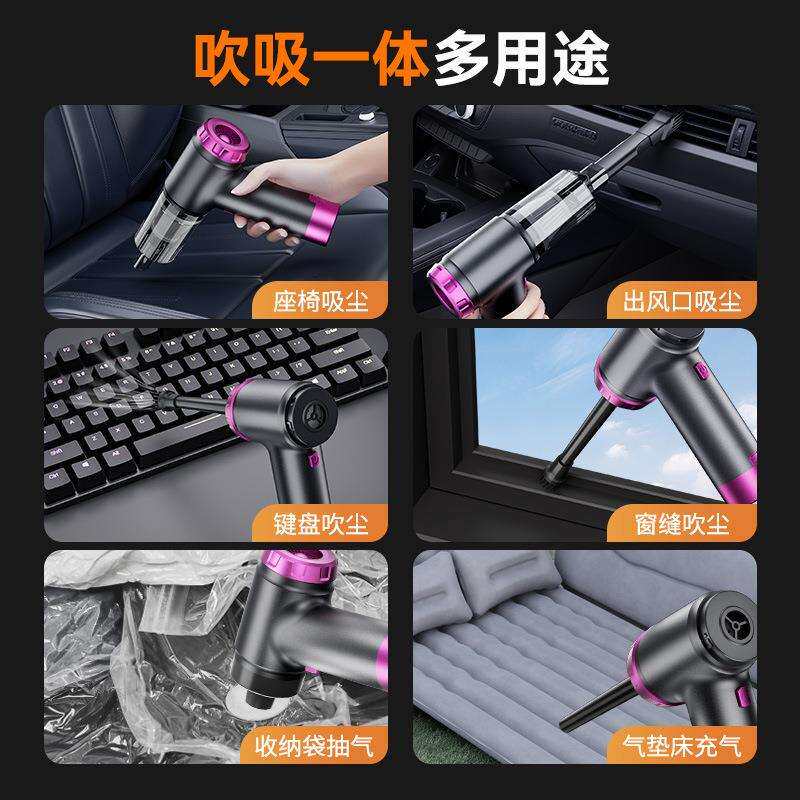 吹吸一体多用途

座椅吸尘

出风口吸尘

键盘吹尘

窗缝吹尘

收纳袋抽气

气垫床充气