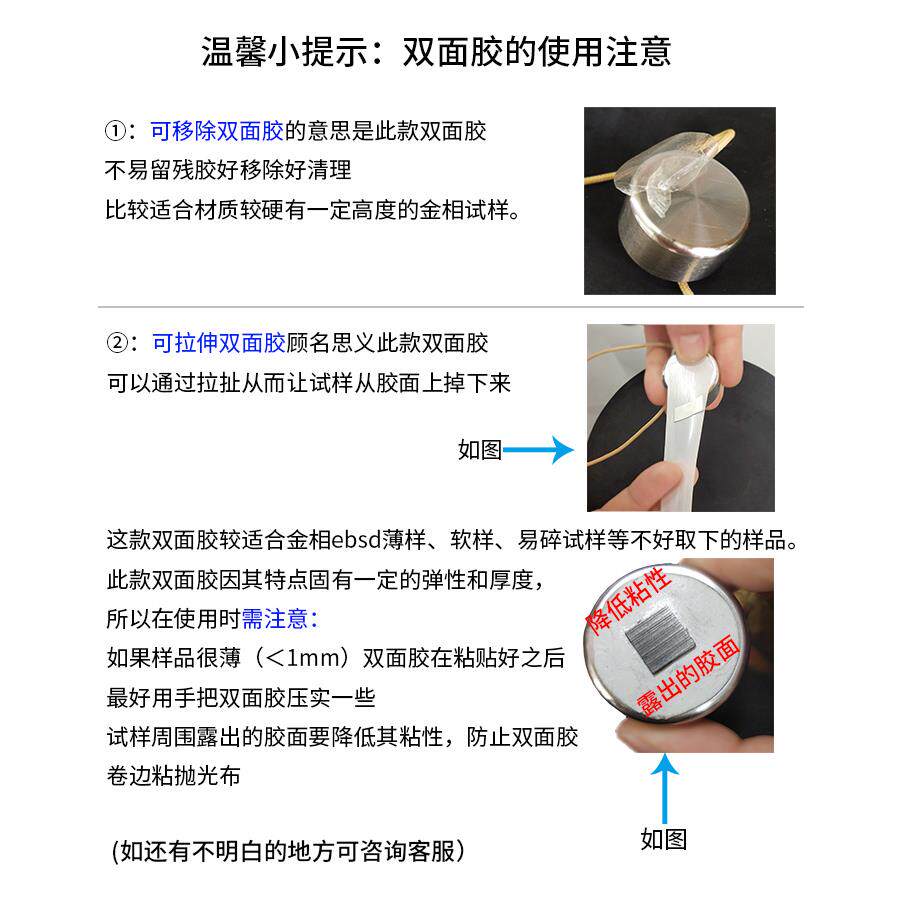 温馨小提示：双面胶的使用注意

①：可移除双面胶的意思是此款双面胶
不易留残胶好移除好清理
比较适合材质较硬有一定高度的金相试样。

②：可拉伸双面胶顾名思义此款双面胶
可以通过拉扯从而让试样从胶面上掉下来

如图

这款双面胶较适合金相ebsd薄样、软样、易碎试样等不好取下的样品。
此款双面胶因其特点固有一定的弹性和厚度，
所以在使用时需注意：
如果样品很薄（<1mm）双面胶在粘贴好之后
最好用手把双面胶压实一些
试样周围露出的胶面要降低其粘性，防止双面胶
卷边粘抛光布

降低粘性
露出的胶面

如图

(如还有不明白的地方可咨询客服)