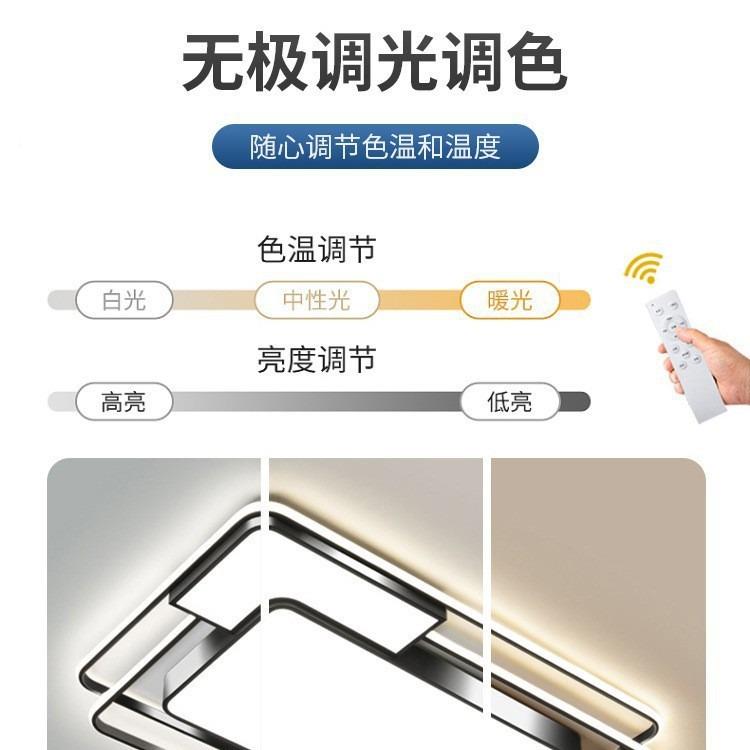 无极调光调色

随心调节色温和温度

色温调节

白光 中性光 暖光

亮度调节

高亮 低亮