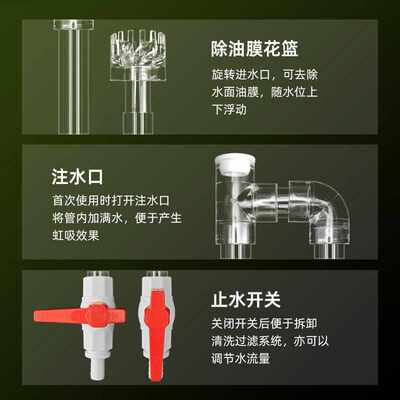 除油膜花篮

旋转进水口，可去除水面油膜，随水位上下浮动

注水口

首次使用时打开注水口将管内加满水，便于产生虹吸效果

止水开关

关闭开关后便于拆卸清洗过滤系统，亦可以调节水流量