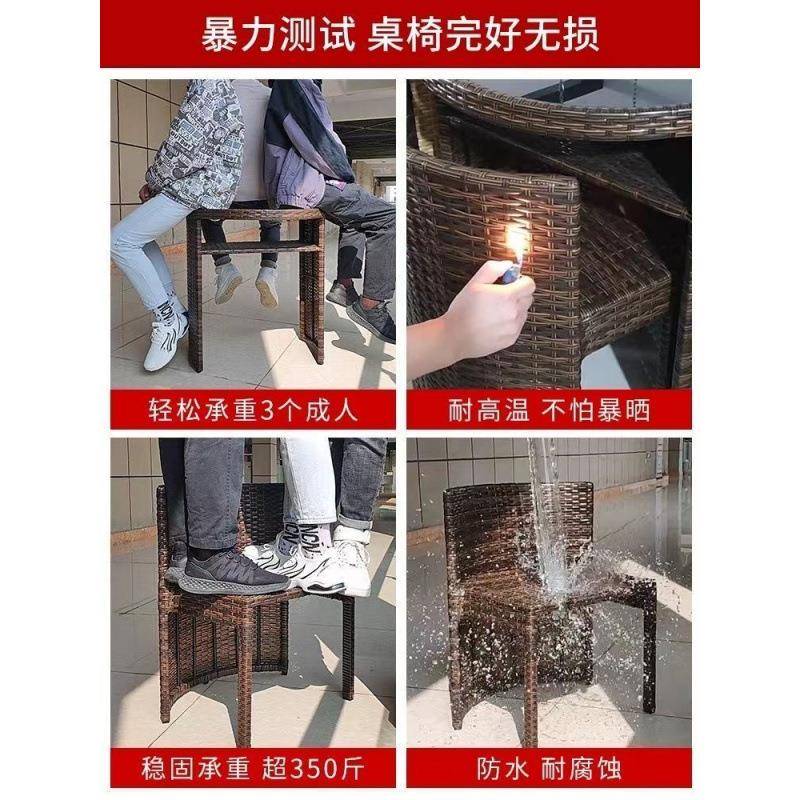 暴力测试 桌椅完好无损

轻松承重3个成人

耐高温 不怕暴晒

稳固承重 超350斤

防水 耐腐蚀