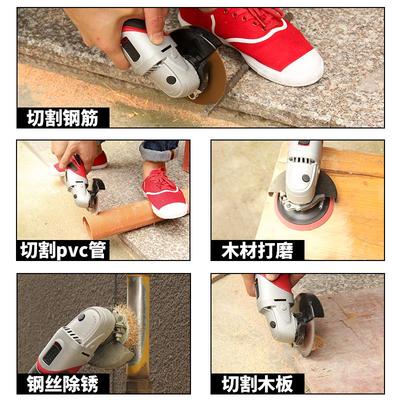 切割钢筋

切割pvc管

木材打磨

钢丝除锈

切割木板