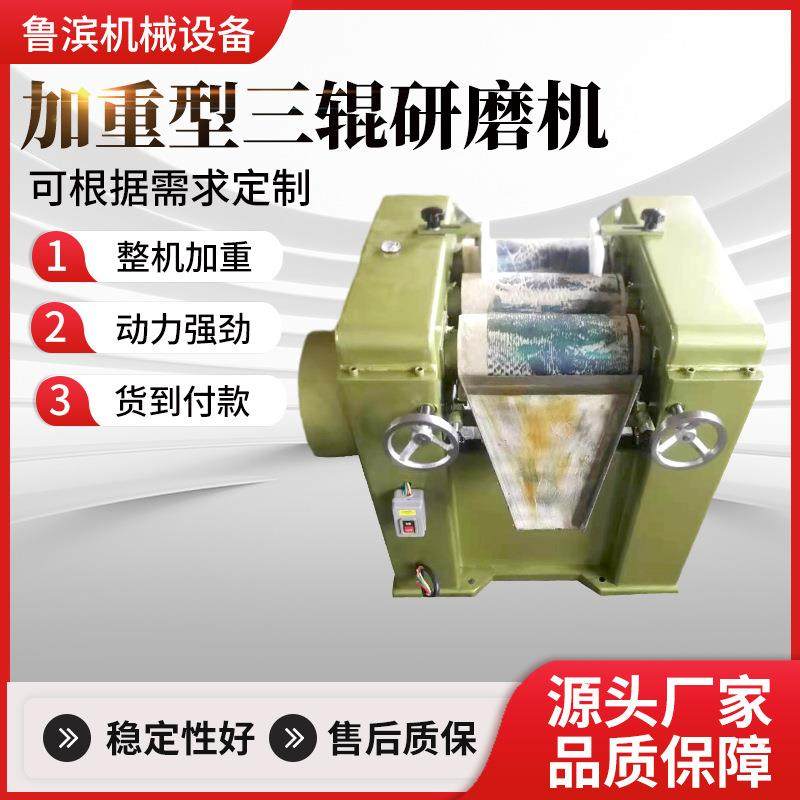 鲁滨机械设备

加重型三辊研磨机

可根据需求定制

1 整机加重

2 动力强劲

3 货到付款

稳定性好 售后质保

源头厂家
品质保障