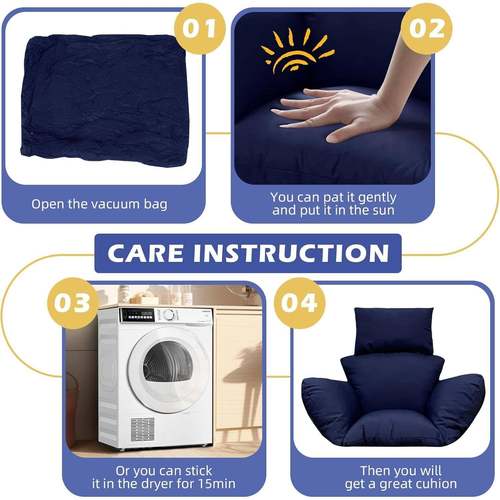 01

Open the vacuum bag

02

You can pat it gently and put it in the sun

CARE INSTRUCTION

03

Or you can stick it in the dryer for 15min

04

Then you will get a great cuhion