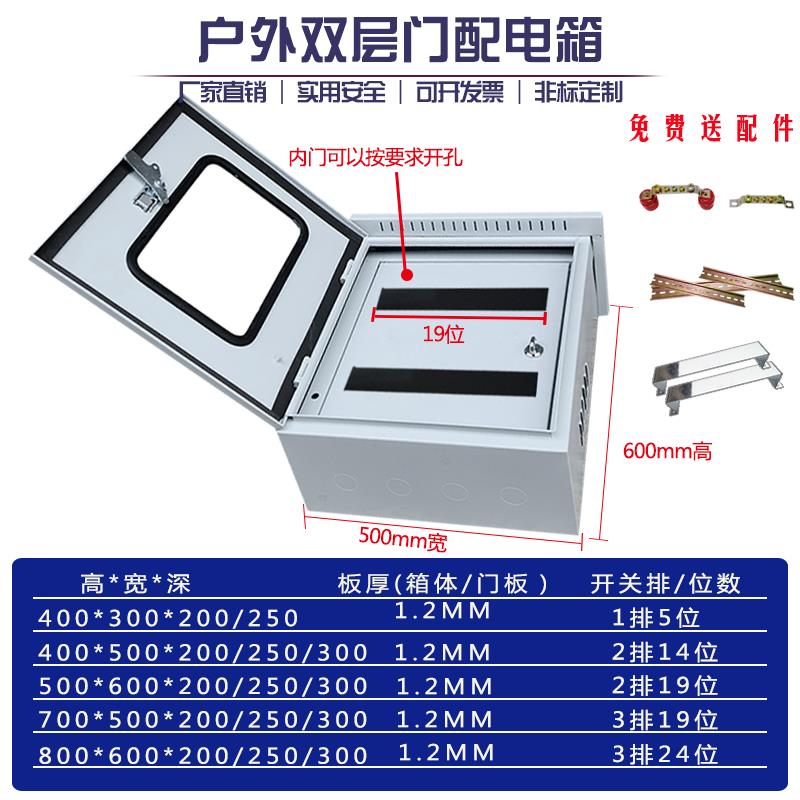 户外双层门配电箱

厂家直销 | 实用安全 | 可开发票 | 非标定制

免费送配件

内门可以按要求开孔

19位

600mm高

500mm宽

| 高*宽*深 | 板厚(箱体/门板) | 开关排/位数 |
|---|---|---|
| 400*300*200/250 | 1.2MM | 1排5位 |
| 400*500*200/250/300 | 1.2MM | 2排14位 |
| 500*600*200/250/300 | 1.2MM | 2排19位 |
| 700*500*200/250/300 | 1.2MM | 3排19位 |
| 800*600*200/250/300 | 1.2MM | 3排24位 |