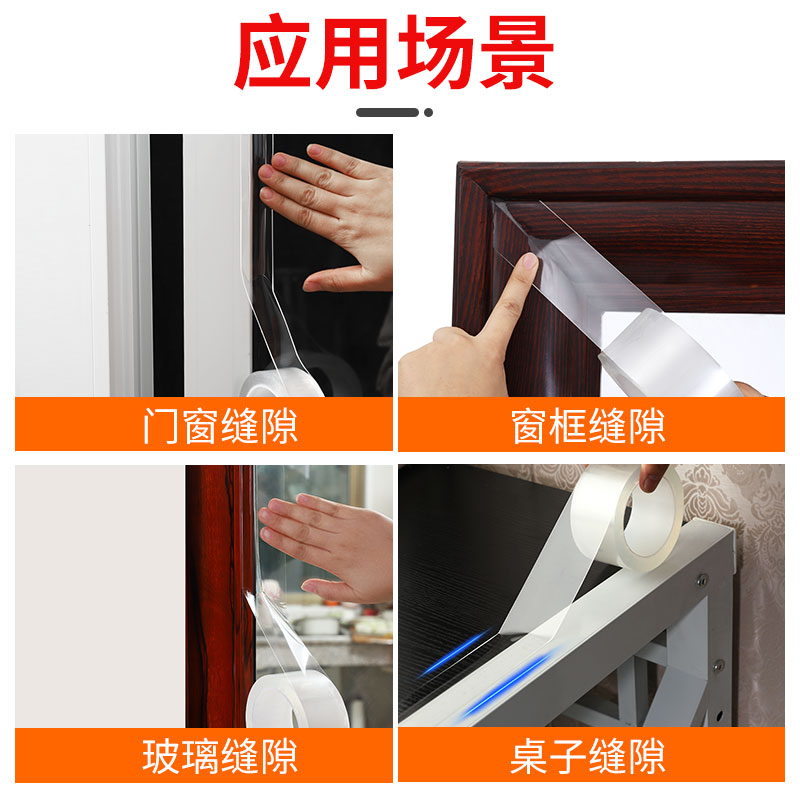 应用场景

门窗缝隙

窗框缝隙

玻璃缝隙

桌子缝隙