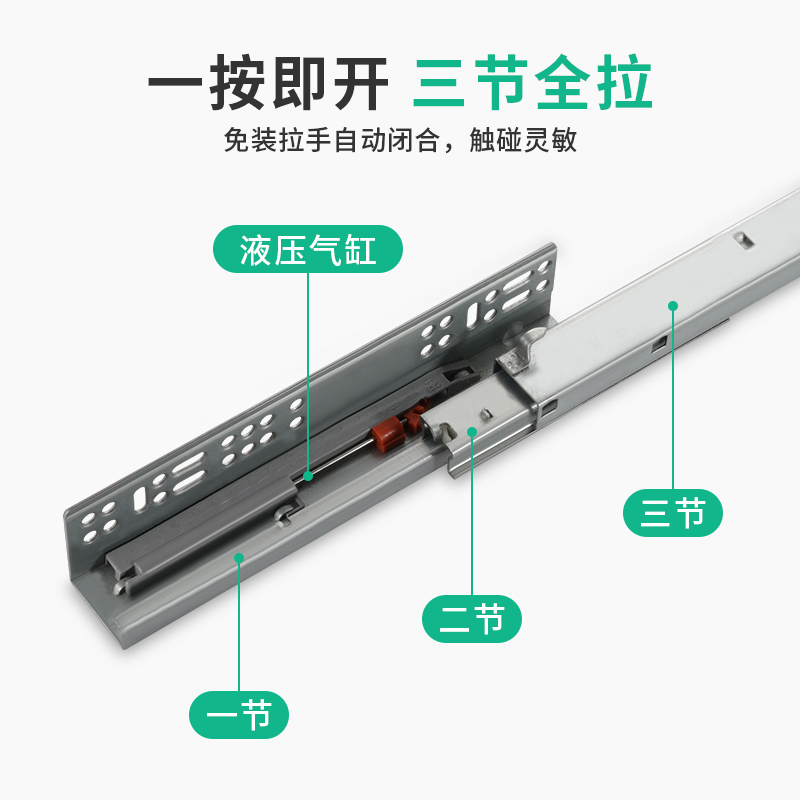 一按即开 三节全拉

免装拉手自动闭合，触碰灵敏

液压气缸

三节

二节

一节