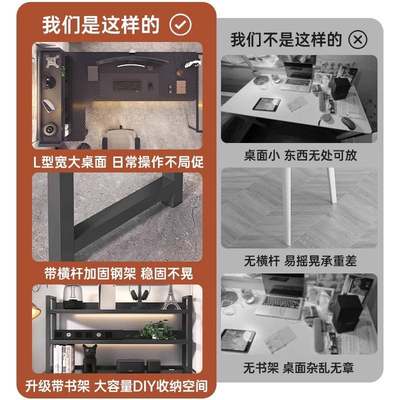 我们是这样的

L型宽大桌面 日常操作不局促

带横杆加固钢架 稳固不晃

升级带书架 大容量DIY收纳空间

我们不是这样的

桌面小 东西无处可放

无横杆 易摇晃承重差

无书架 桌面杂乱无章