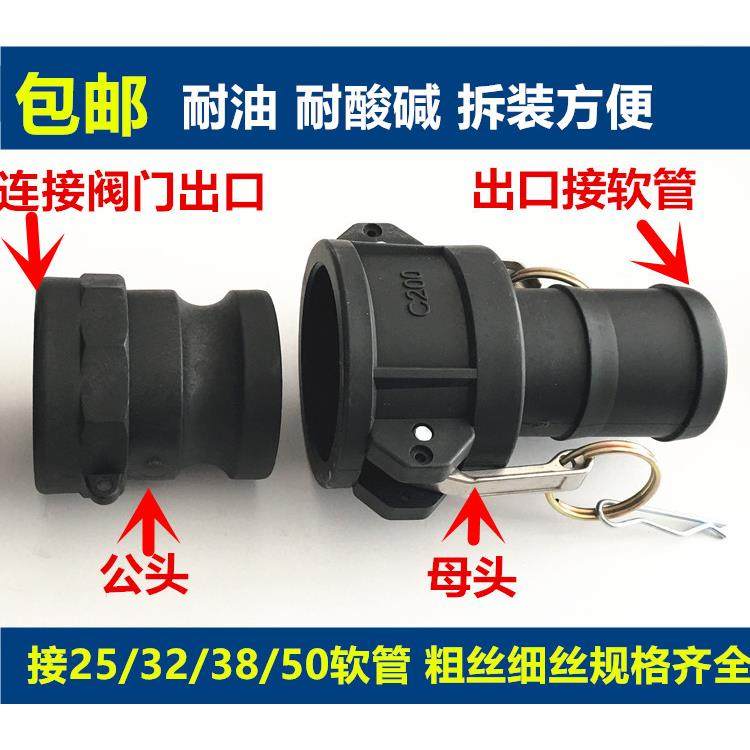 包邮 耐油 耐酸碱 拆装方便

连接阀门出口

出口接软管

C200

公头

母头

接25/32/38/50软管 粗丝细丝规格齐全