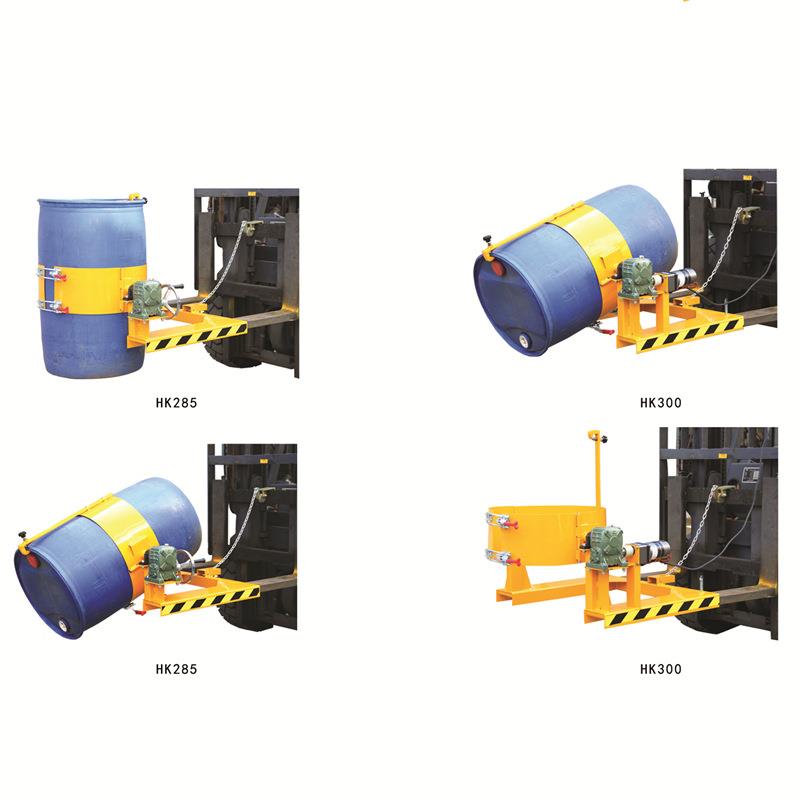 HK285

HK300

HK285

HK300