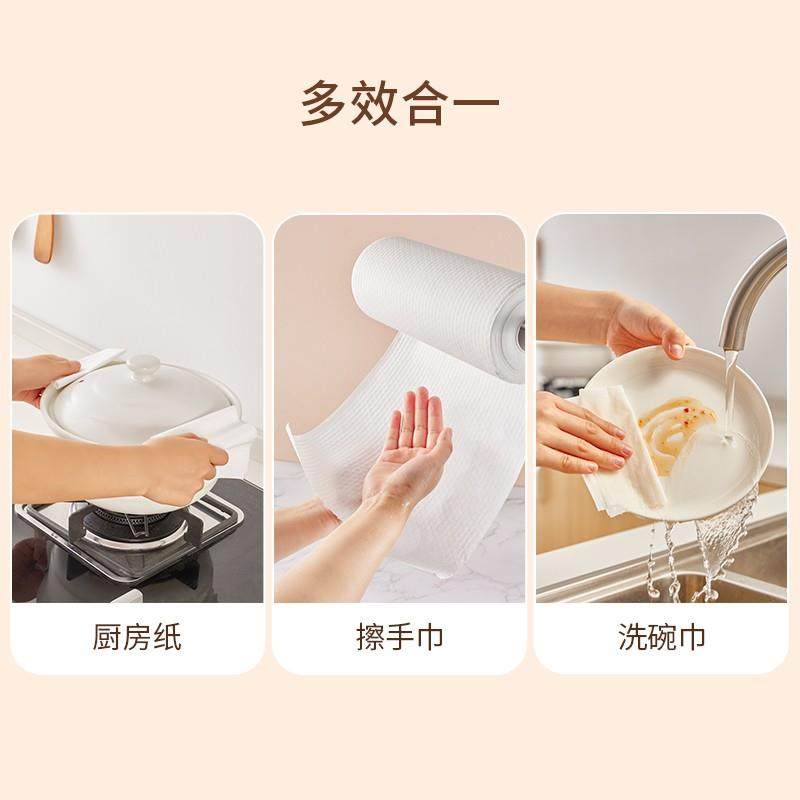 多效合一

厨房纸

擦手巾

洗碗巾