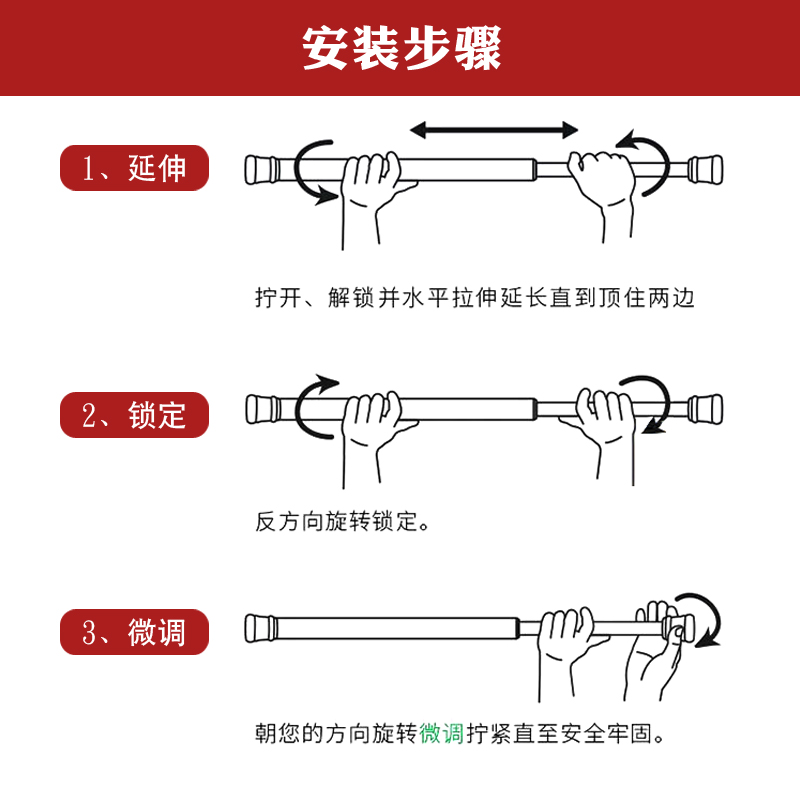 安装步骤

1、延伸

拧开、解锁并水平拉伸延长直到顶住两边

2、锁定

反方向旋转锁定。

3、微调

朝您的方向旋转微调拧紧直至安全牢固。