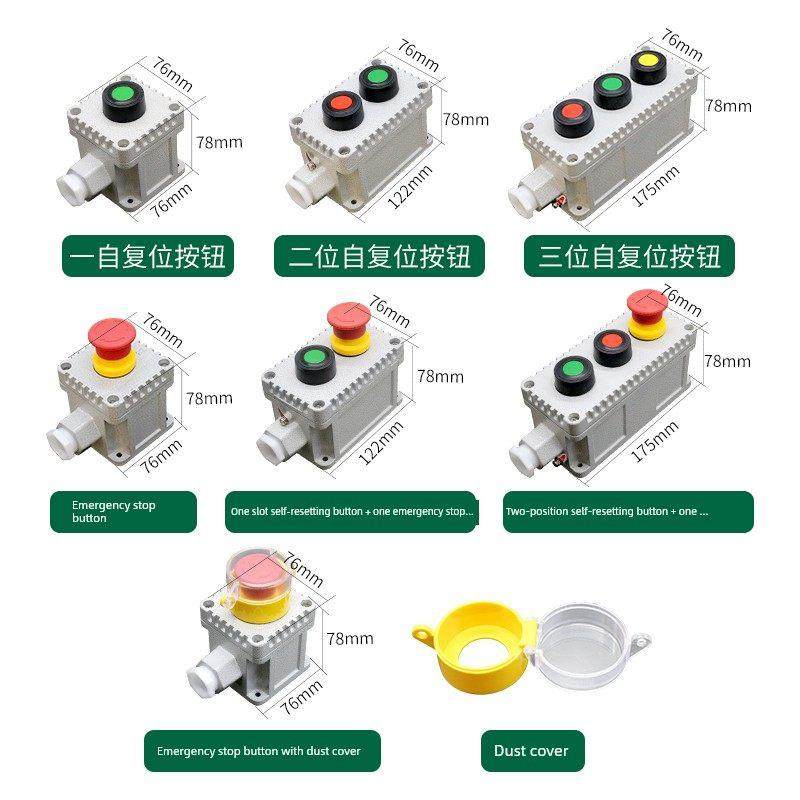 76mm
78mm
76mm
一自复位按钮

76mm
78mm
122mm
二位自复位按钮

76mm
78mm
175mm
三位自复位按钮

76mm
78mm
76mm
Emergency stop button

76mm
78mm
122mm
One slot self-resetting button + one emergency stop...

76mm
78mm
175mm
Two-position self-resetting button + one ...

76mm
78mm
76mm
Emergency stop button with dust cover

Dust cover