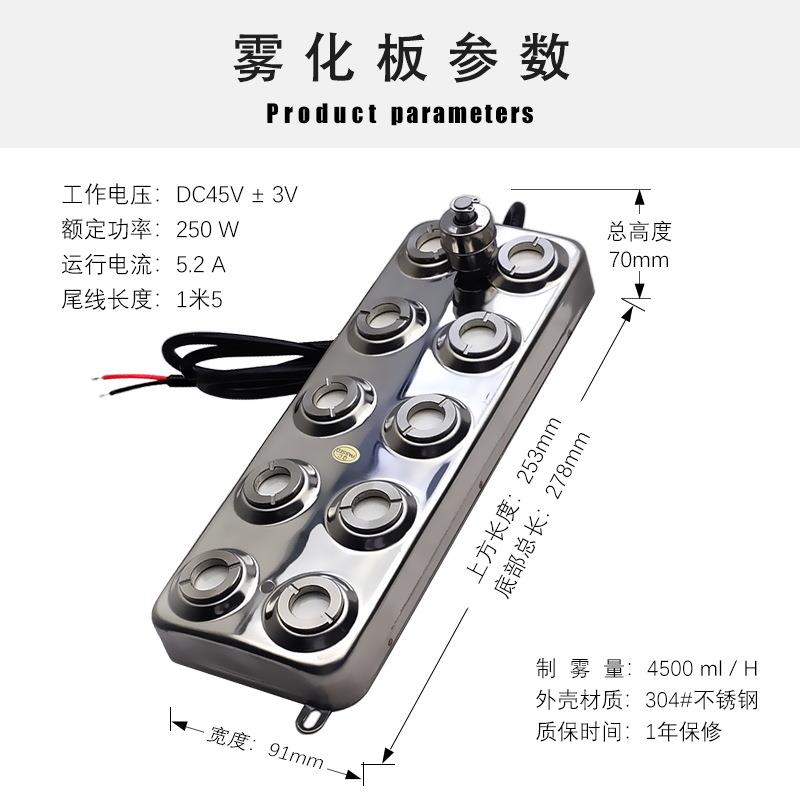 雾化板参数
Product parameters

工作电压：DC45V ± 3V
额定功率：250 W
运行电流：5.2 A
尾线长度：1米5

总高度
70mm

上方长度：253mm
底部总长：278mm

宽度：91mm

制 雾 量：4500 ml / H
外壳材质：304#不锈钢
质保时间：1年保修