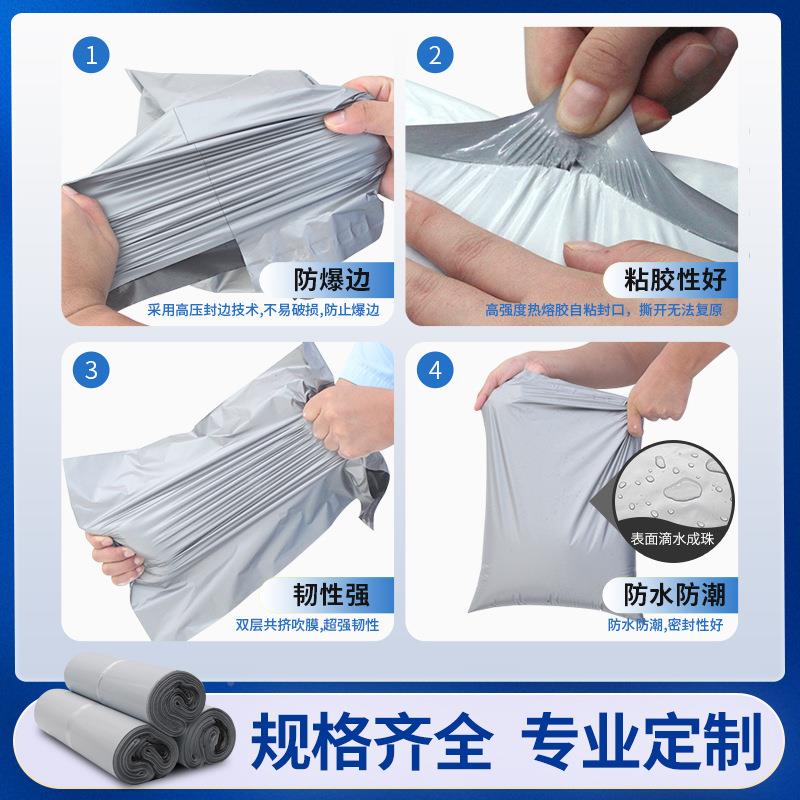 1

防爆边

采用高压封边技术,不易破损,防止爆边

2

粘胶性好

高强度热熔胶自粘封口，撕开无法复原

3

韧性强

双层共挤吹膜,超强韧性

4

表面滴水成珠

防水防潮

防水防潮,密封性好

规格齐全 专业定制