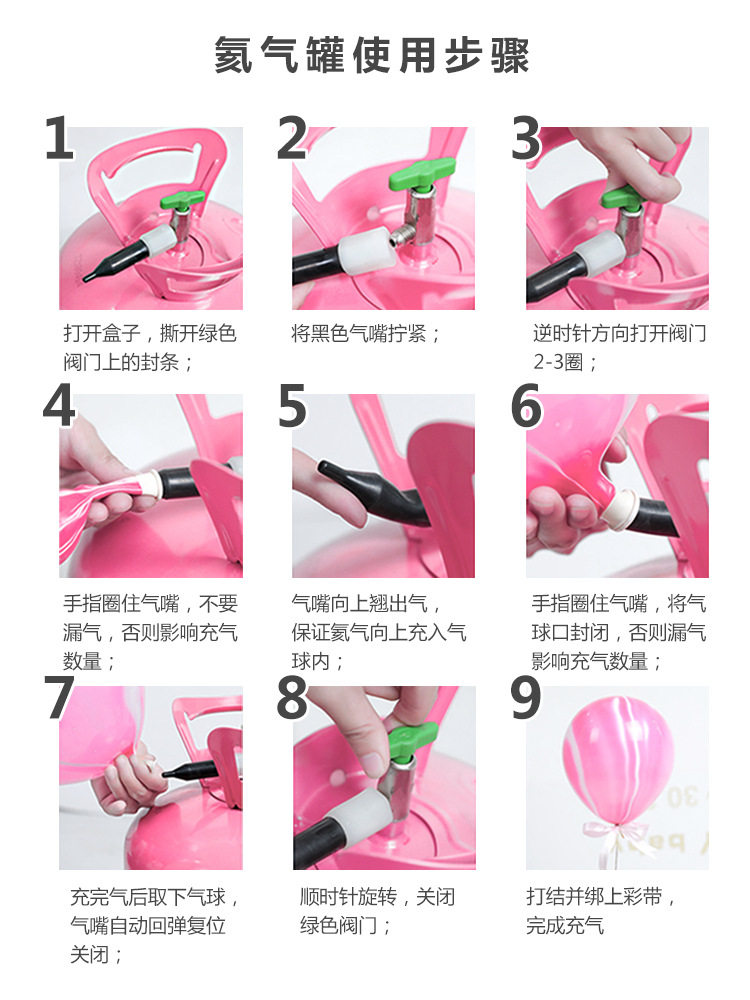 氦气罐使用步骤

1
打开盒子，撕开绿色阀门上的封条；

2
将黑色气嘴拧紧；

3
逆时针方向打开阀门2-3圈；

4
手指圈住气嘴，不要漏气，否则影响充气数量；

5
气嘴向上翘出气，保证氦气向上充入气球内；

6
手指圈住气嘴，将气球口封闭，否则漏气影响充气数量；

7
充完气后取下气球，气嘴自动回弹复位关闭；

8
顺时针旋转，关闭绿色阀门；

9
打结并绑上彩带，完成充气