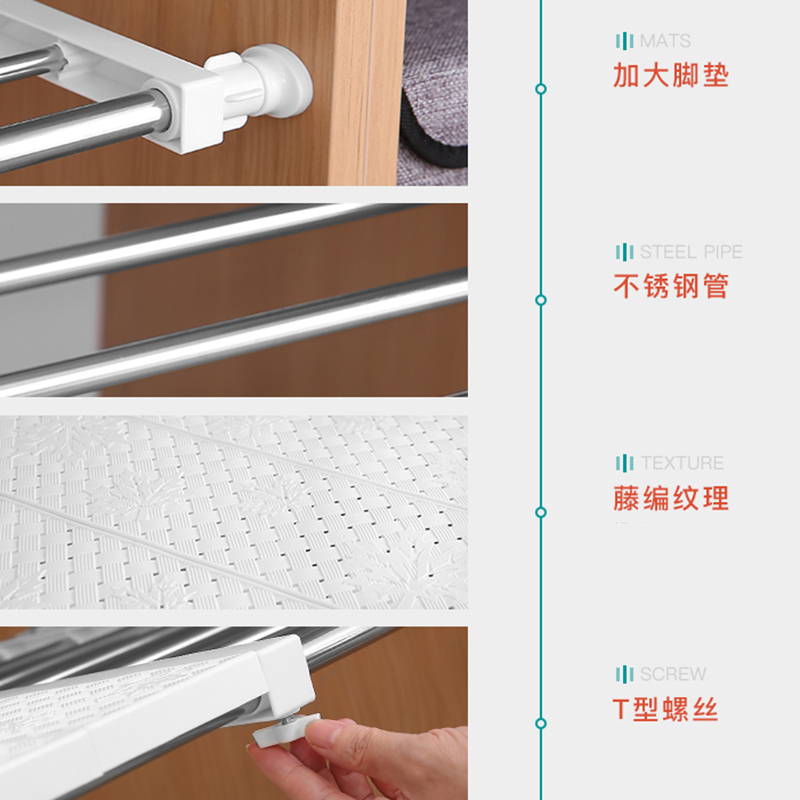 MATS
加大脚垫

STEEL PIPE
不锈钢管

TEXTURE
藤编纹理

SCREW
T型螺丝