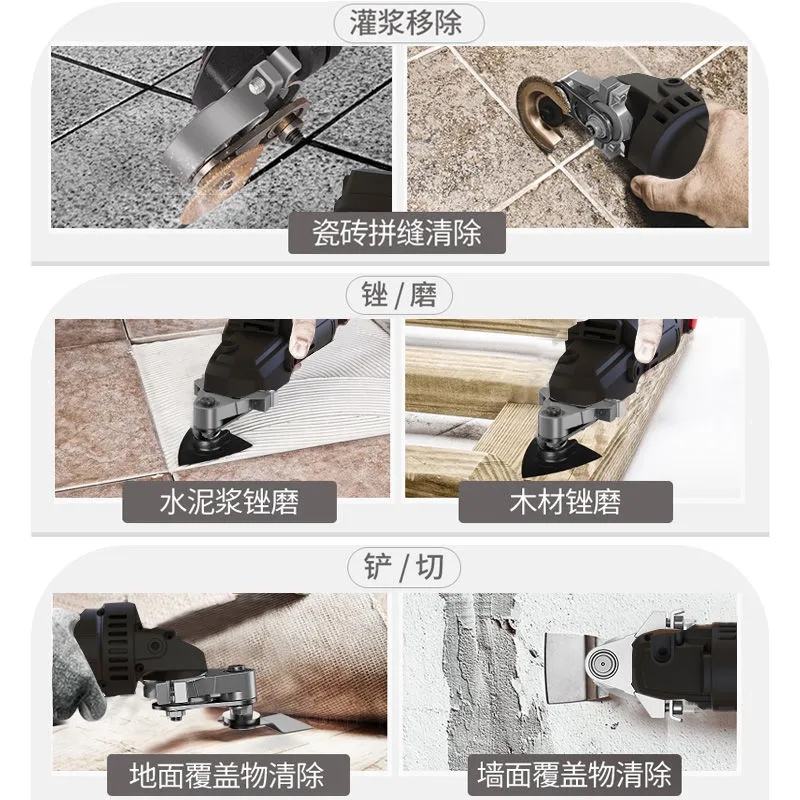 灌浆移除

瓷砖拼缝清除

锉 / 磨

水泥浆锉磨

木材锉磨

铲 / 切

地面覆盖物清除

墙面覆盖物清除