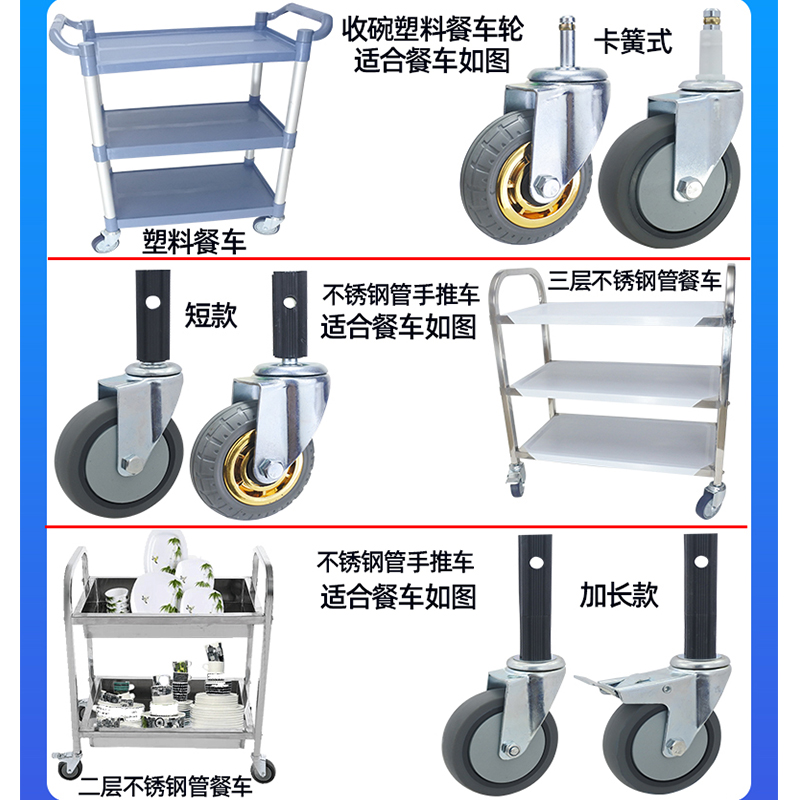 收碗塑料餐车轮
适合餐车如图

卡簧式

塑料餐车

短款

不锈钢管手推车
适合餐车如图

三层不锈钢管餐车

不锈钢管手推车
适合餐车如图

加长款

二层不锈钢管餐车