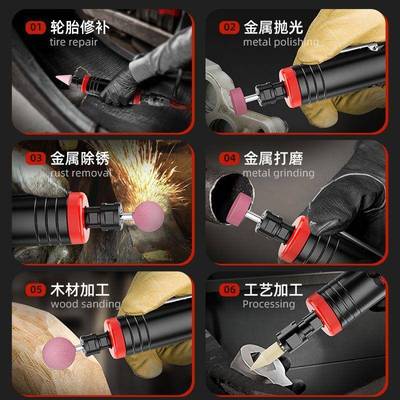 01 轮胎修补
tire repair

02 金属抛光
metal polishing

03 金属除锈
rust removal

04 金属打磨
metal grinding

05 木材加工
wood sanding

06 工艺加工
Processing