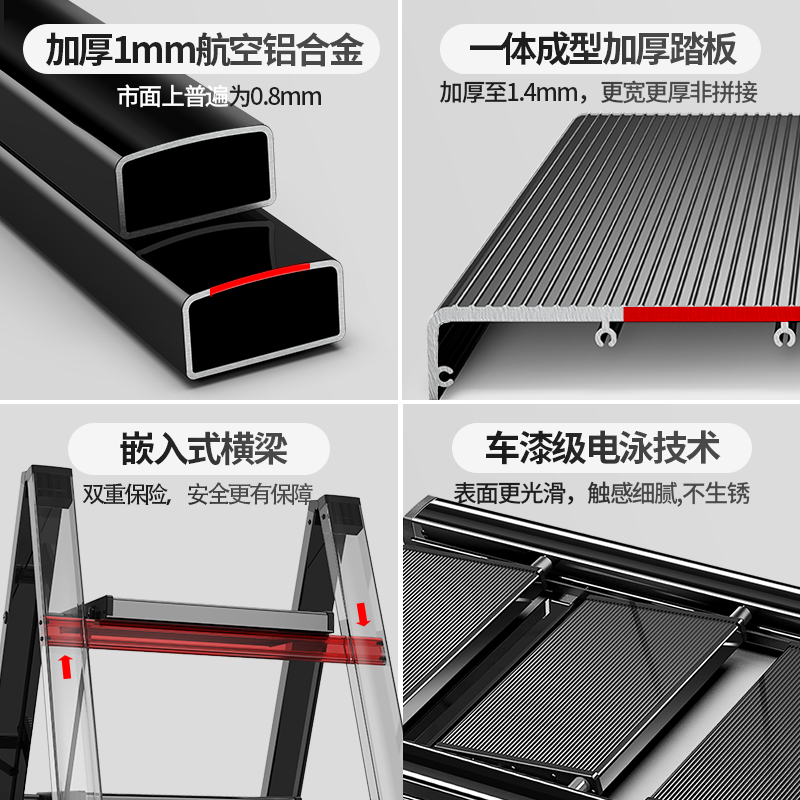 加厚1mm航空铝合金

市面上普遍为0.8mm

一体成型加厚踏板

加厚至1.4mm，更宽更厚非拼接

嵌入式横梁

双重保险，安全更有保障

车漆级电泳技术

表面更光滑，触感细腻,不生锈