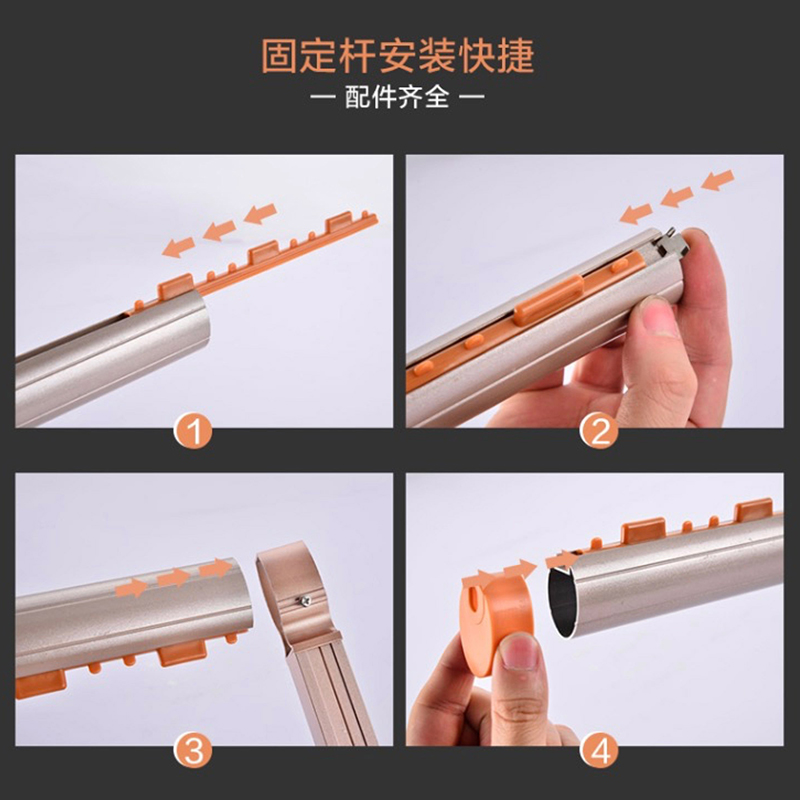 固定杆安装快捷

— 配件齐全 —

1

2

3

4