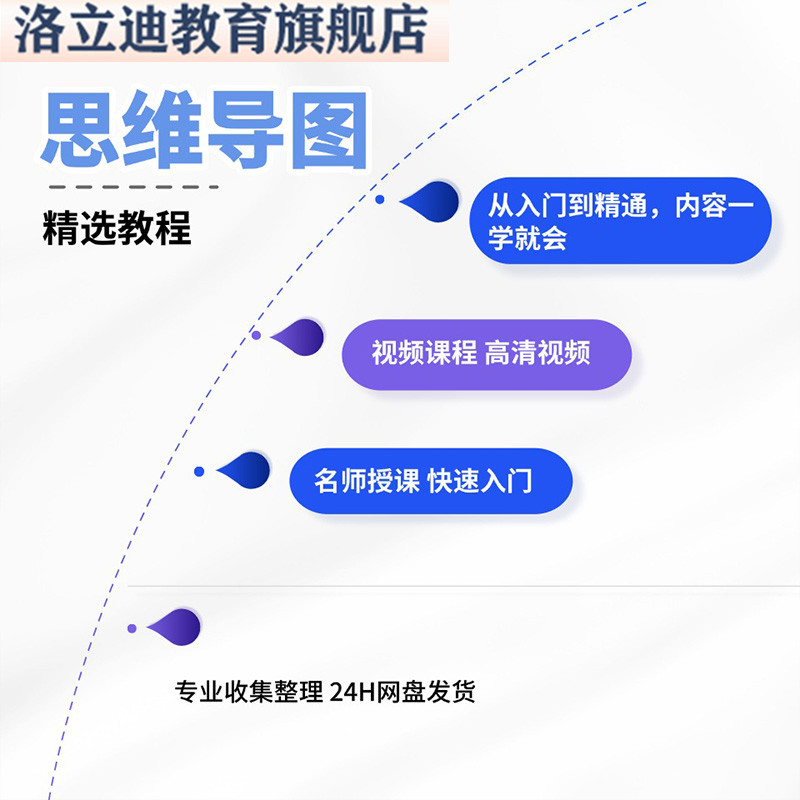 洛立迪教育旗舰店

思维导图

精选教程

从入门到精通，内容一学就会

视频课程 高清视频

名师授课 快速入门

专业收集整理 24H网盘发货