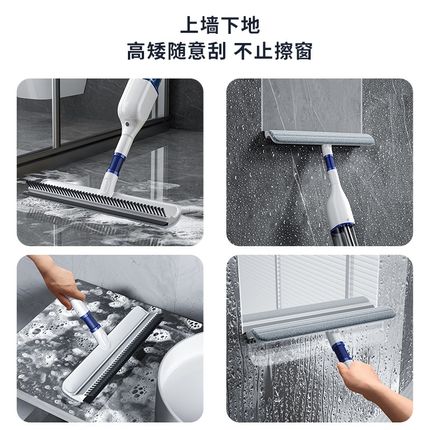 上墙下地
高矮随意刮 不止擦窗