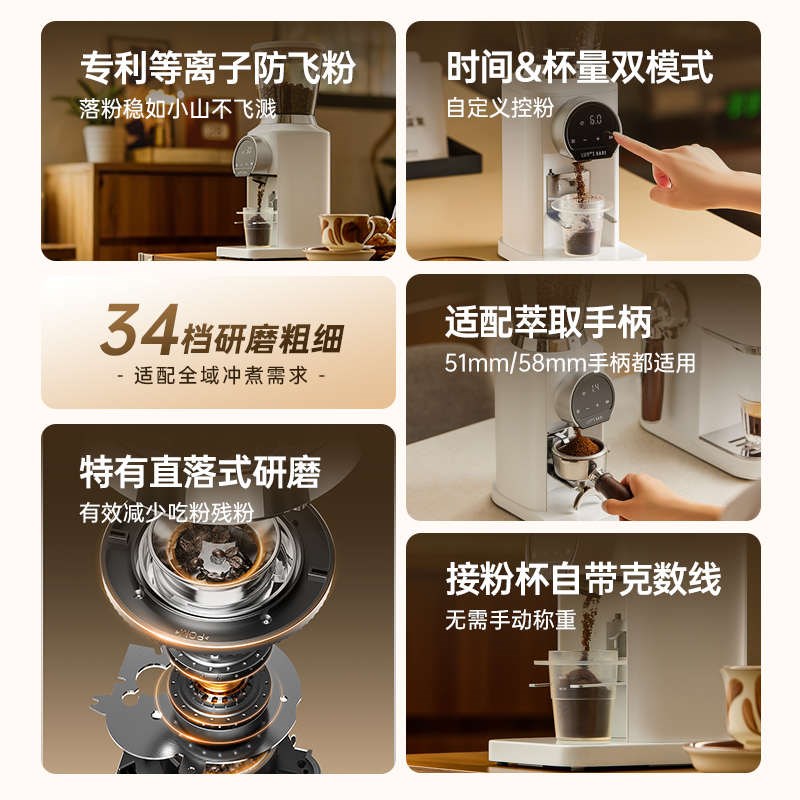 专利等离子防飞粉
落粉稳如小山不飞溅

34档研磨粗细
- 适配全域冲煮需求 -

特有直落式研磨
有效减少吃粉残粉

时间&杯量双模式
自定义控粉

6.0

适配萃取手柄
51mm/58mm手柄都适用

接粉杯自带克数线
无需手动称重