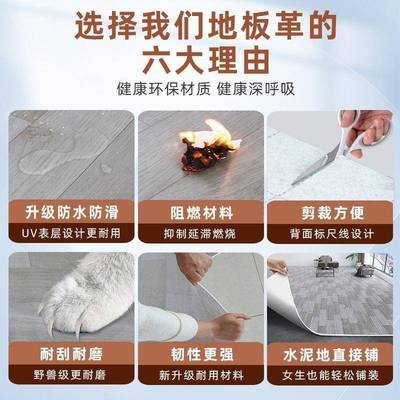 选择我们地板革的
六大理由
健康环保材质 健康深呼吸

升级防水防滑
UV表层设计更耐用

阻燃材料
抑制延滞燃烧

剪裁方便
背面标尺线设计

耐刮耐磨
野兽级更耐磨

韧性更强
新升级耐用材料

水泥地直接铺
女生也能轻松铺装