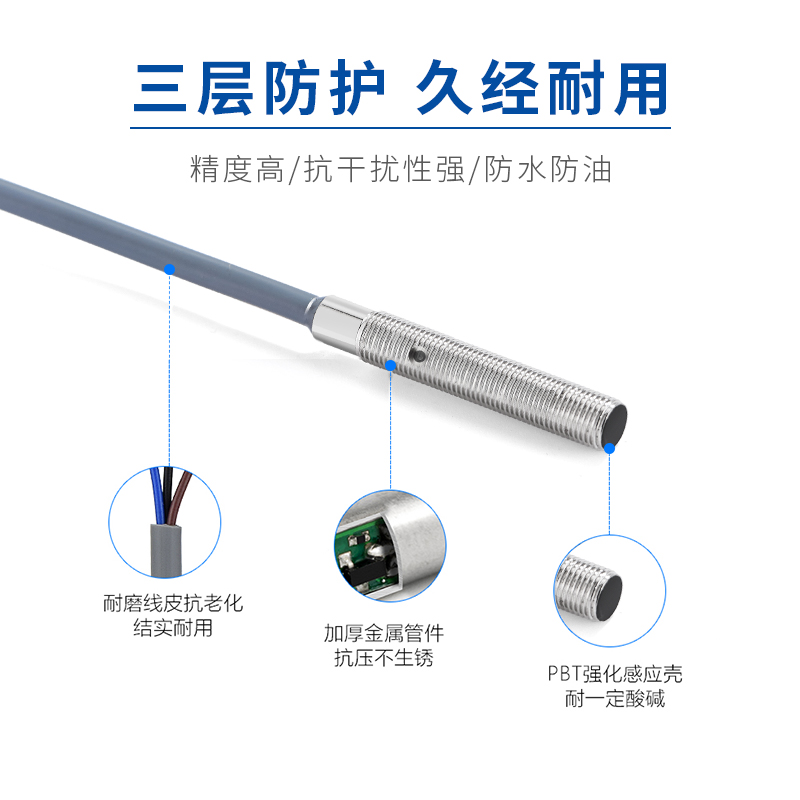 三层防护 久经耐用

精度高/抗干扰性强/防水防油

耐磨线皮抗老化
结实耐用

加厚金属管件
抗压不生锈

PBT强化感应壳
耐一定酸碱