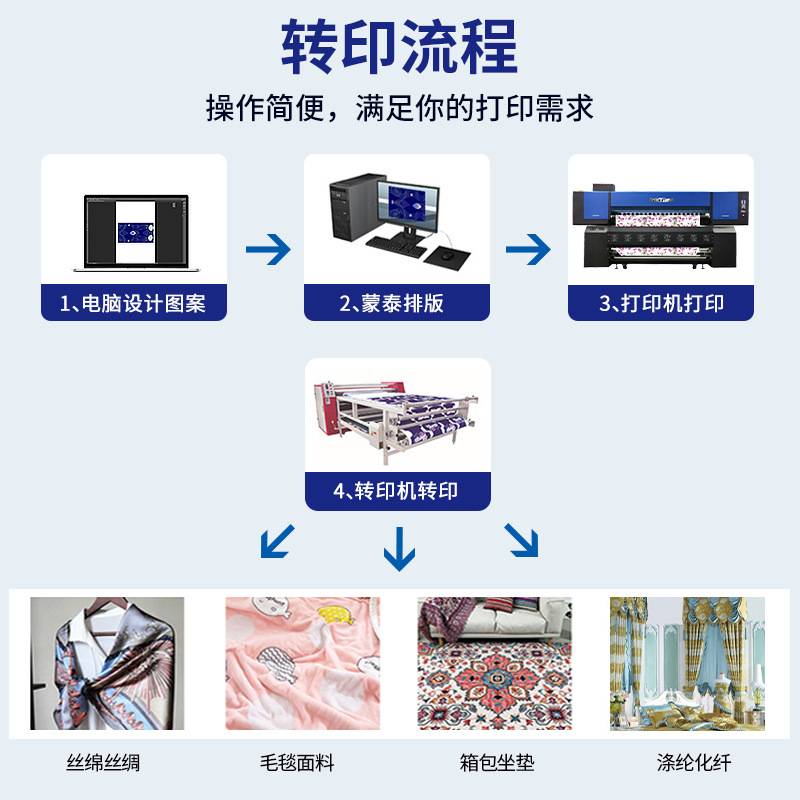 转印流程

操作简便，满足你的打印需求

1、电脑设计图案

2、蒙泰排版

3、打印机打印

4、转印机转印

丝绵丝绸

毛毯面料

箱包坐垫

涤纶化纤